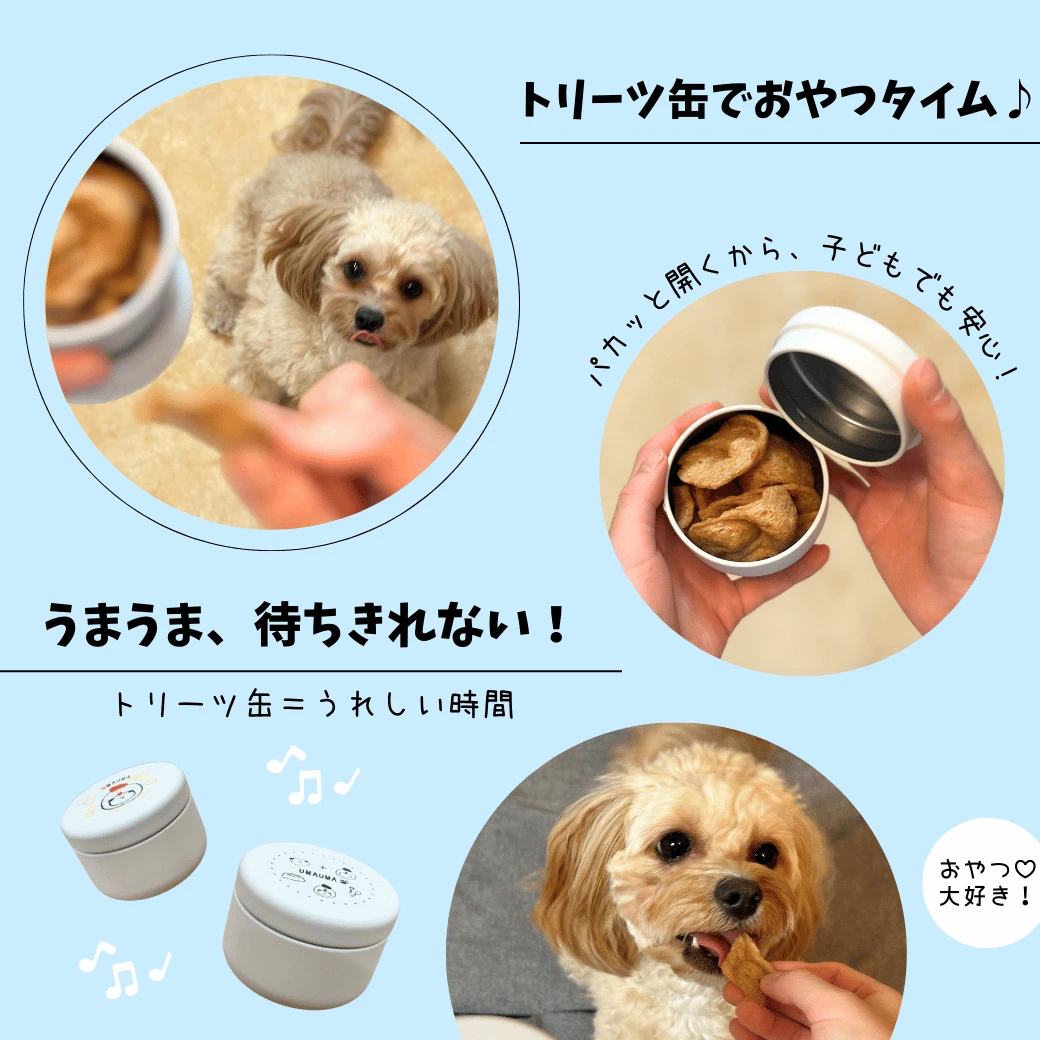 トリーツ缶でおやつタイム♪

パカッと開くから、子どもでも安心！

うまうま、待ちきれない！

トリーツ缶＝うれしい時間

UMAUMA

UMAUMA

おやつ♡
大好き！